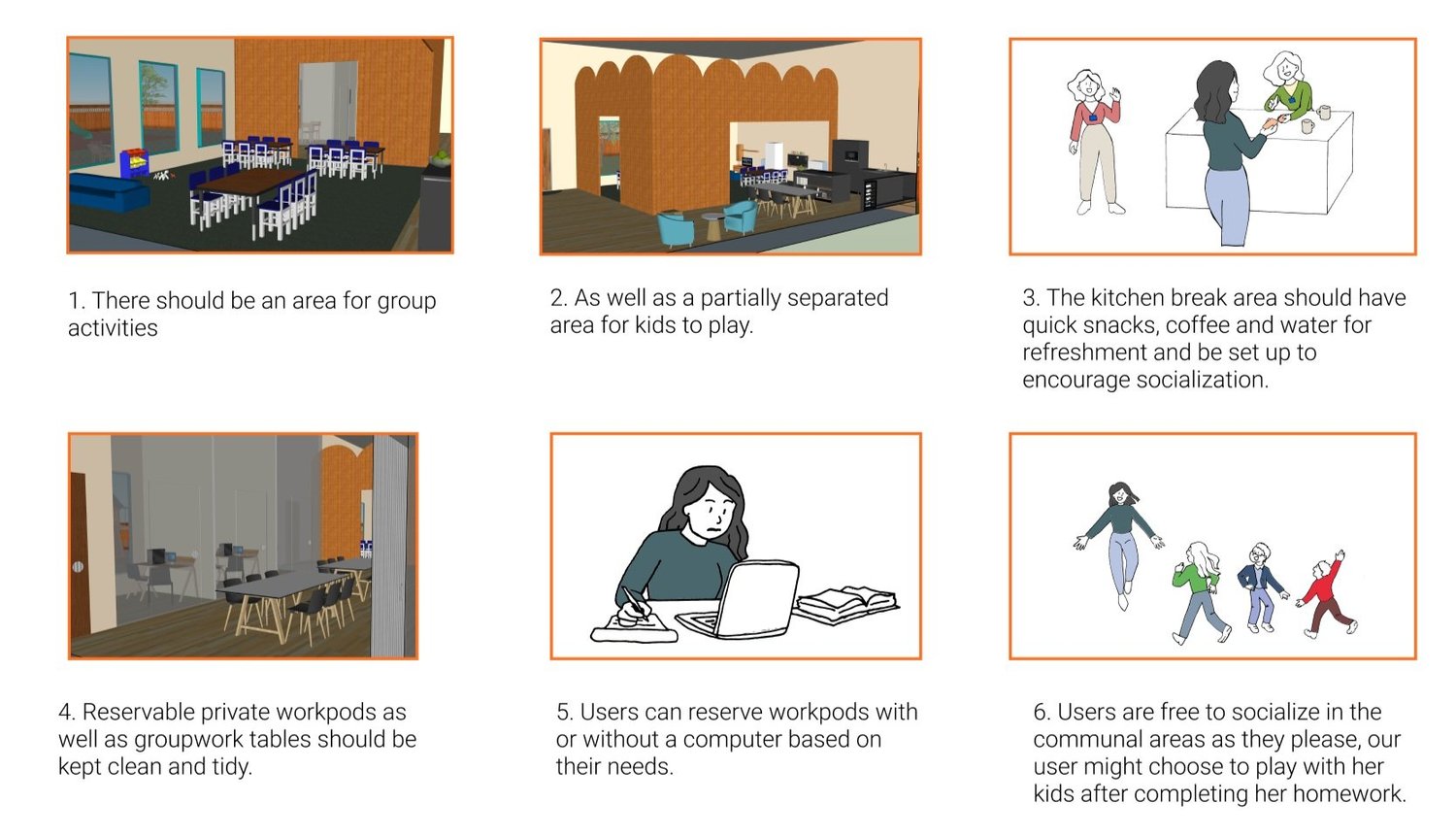 1. There should be an area for group activities

2. As well as a partially separated area for kids to play.

3. The kitchen break area should have quick snacks, coffee and water for refreshment and be set up to encourage socialization.

4. Reservable private workpods as well as groupwork tables should be kept clean and tidy.

5. Users can reserve workpods with or without a computer based on their needs.

6. Users are free to socialize in the communal areas as they please, our user might choose to play with her kids after completing her homework.